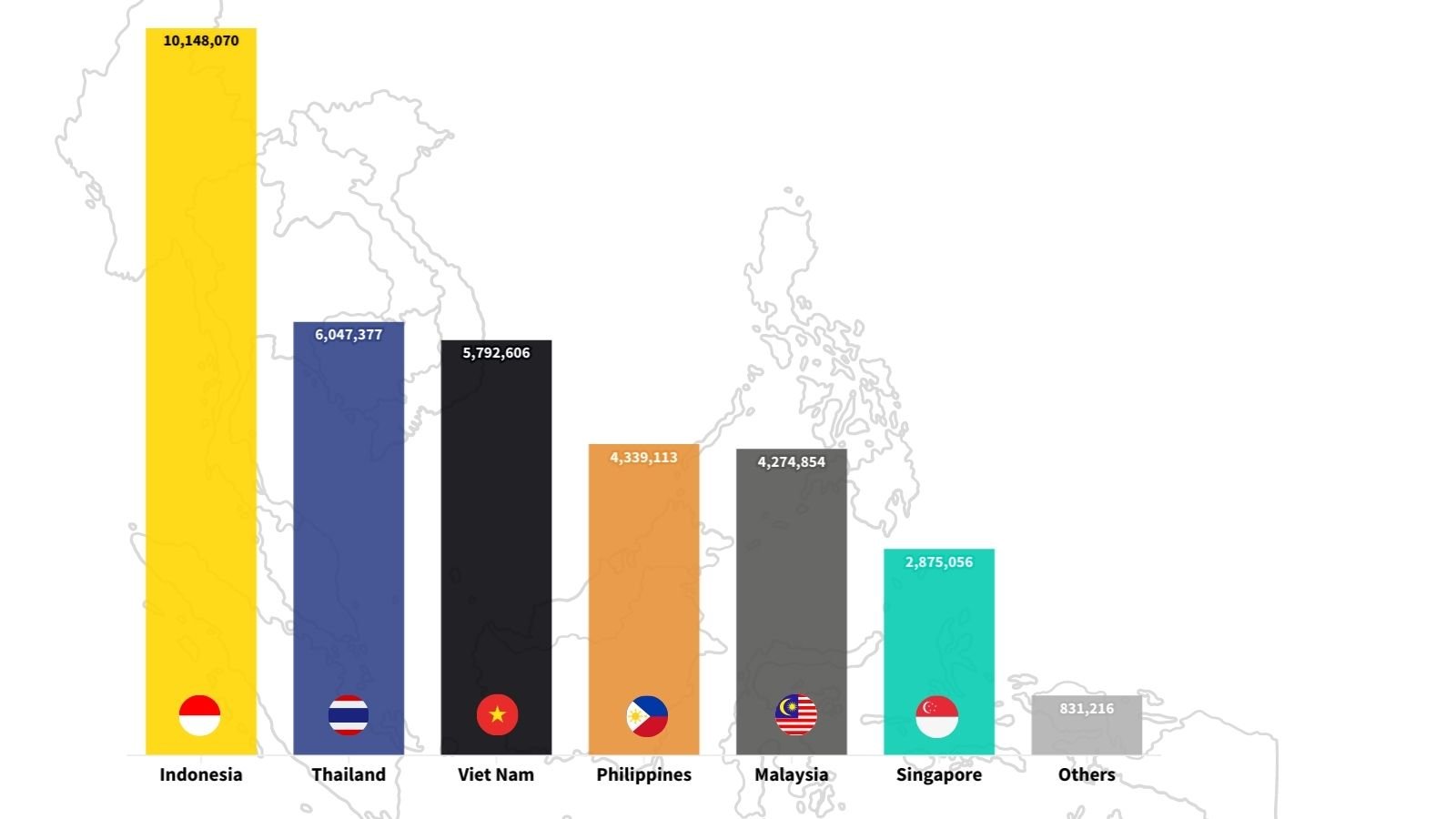 10,148,070

6,047,377

5,792,606

4,339,113

4,274,854

2,875,056

831,216

Indonesia

Thailand

Viet Nam

Philippines

Malaysia

Singapore

Others