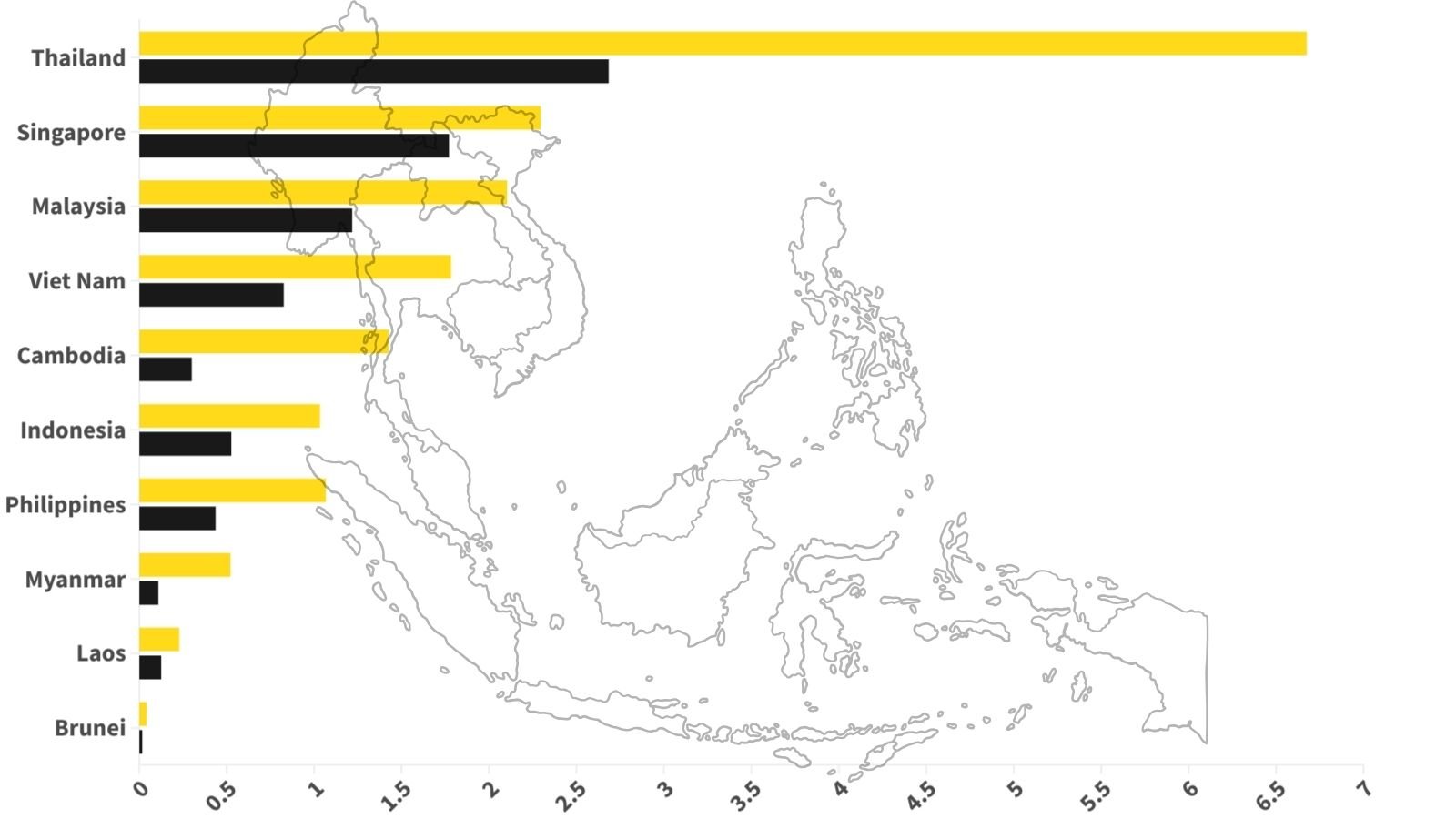 Thailand
Singapore
Malaysia
Viet Nam
Cambodia
Indonesia
Philippines
Myanmar
Laos
Brunei

0
0.5
1
1.5
2
2.5
3
3.5
4
4.5
5
5.5
6
6.5
7