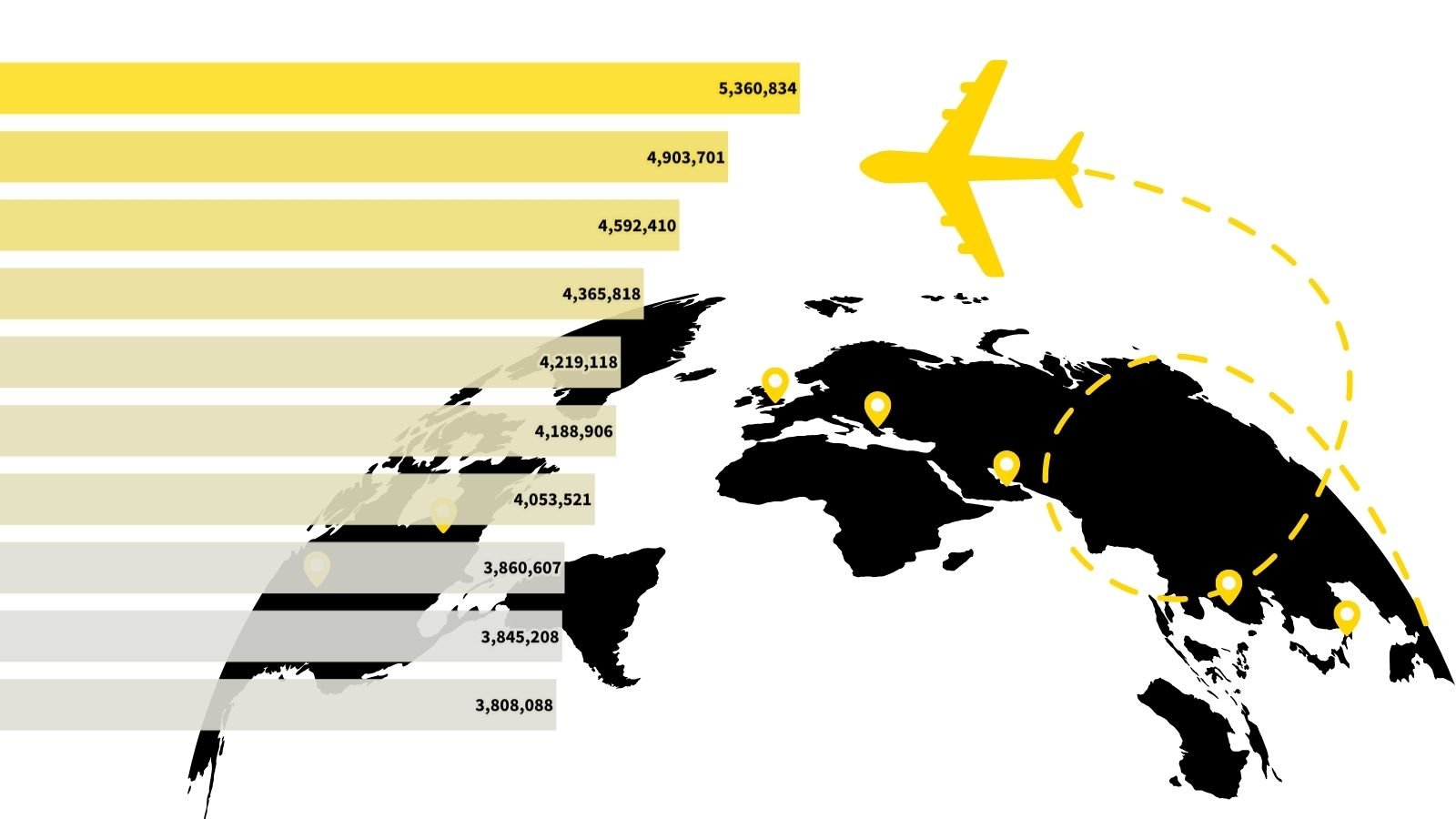 5,360,834
4,903,701
4,592,410
4,365,818
4,219,118
4,188,906
4,053,521
3,860,607
3,845,208
3,808,088