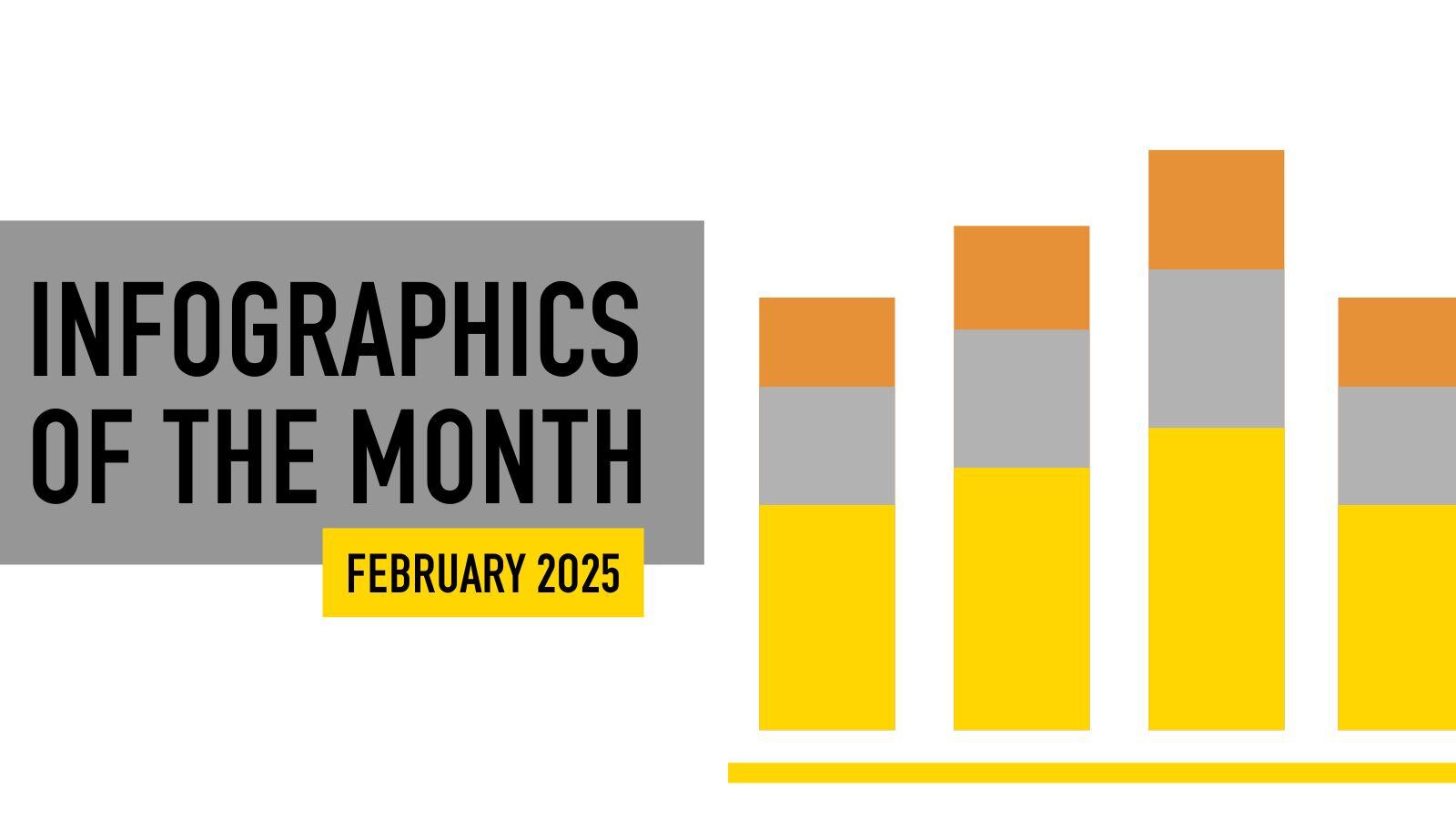 INFOGRAPHICS OF THE MONTH

FEBRUARY 2025