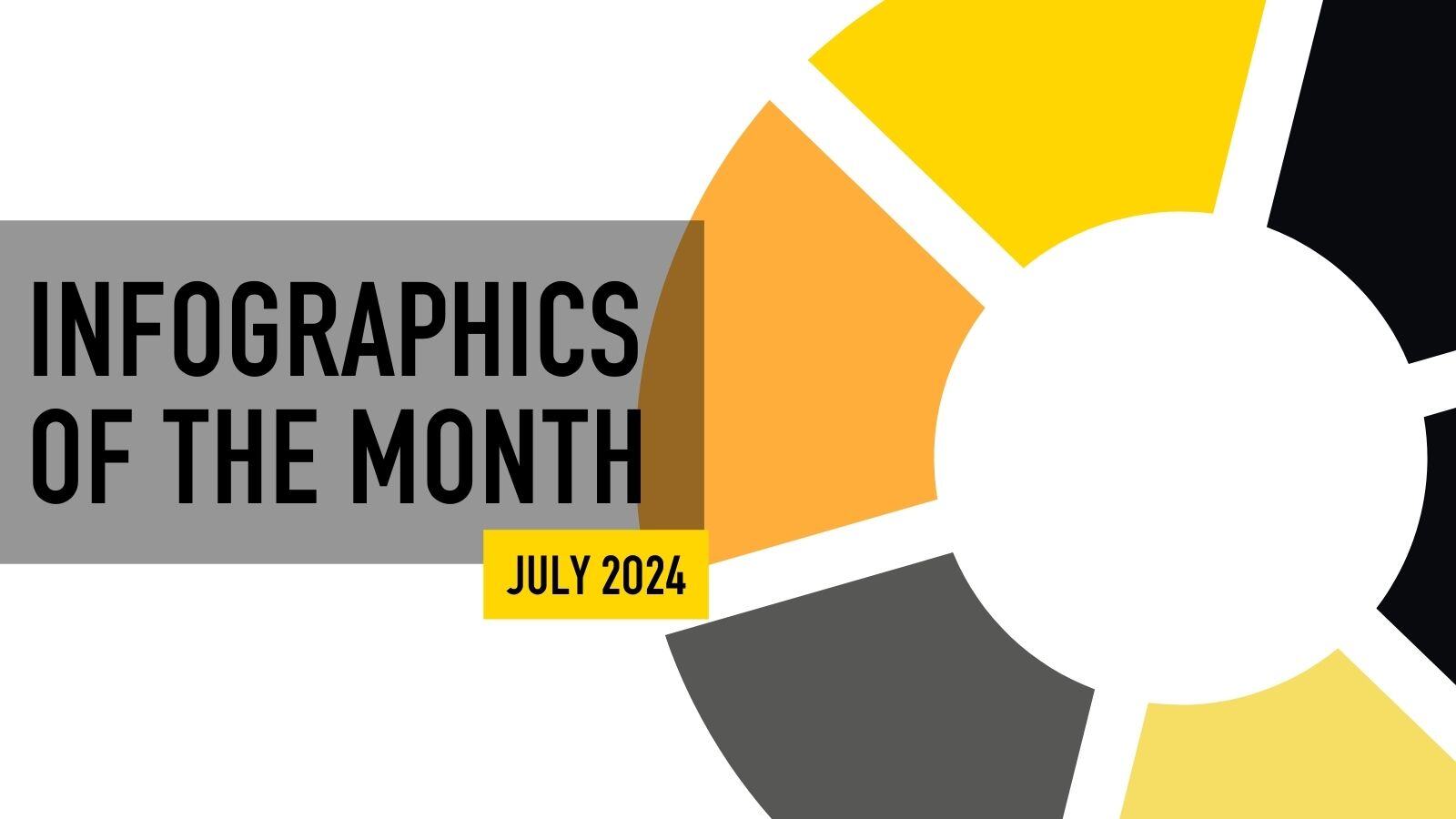 INFOGRAPHICS OF THE MONTH

JULY 2024