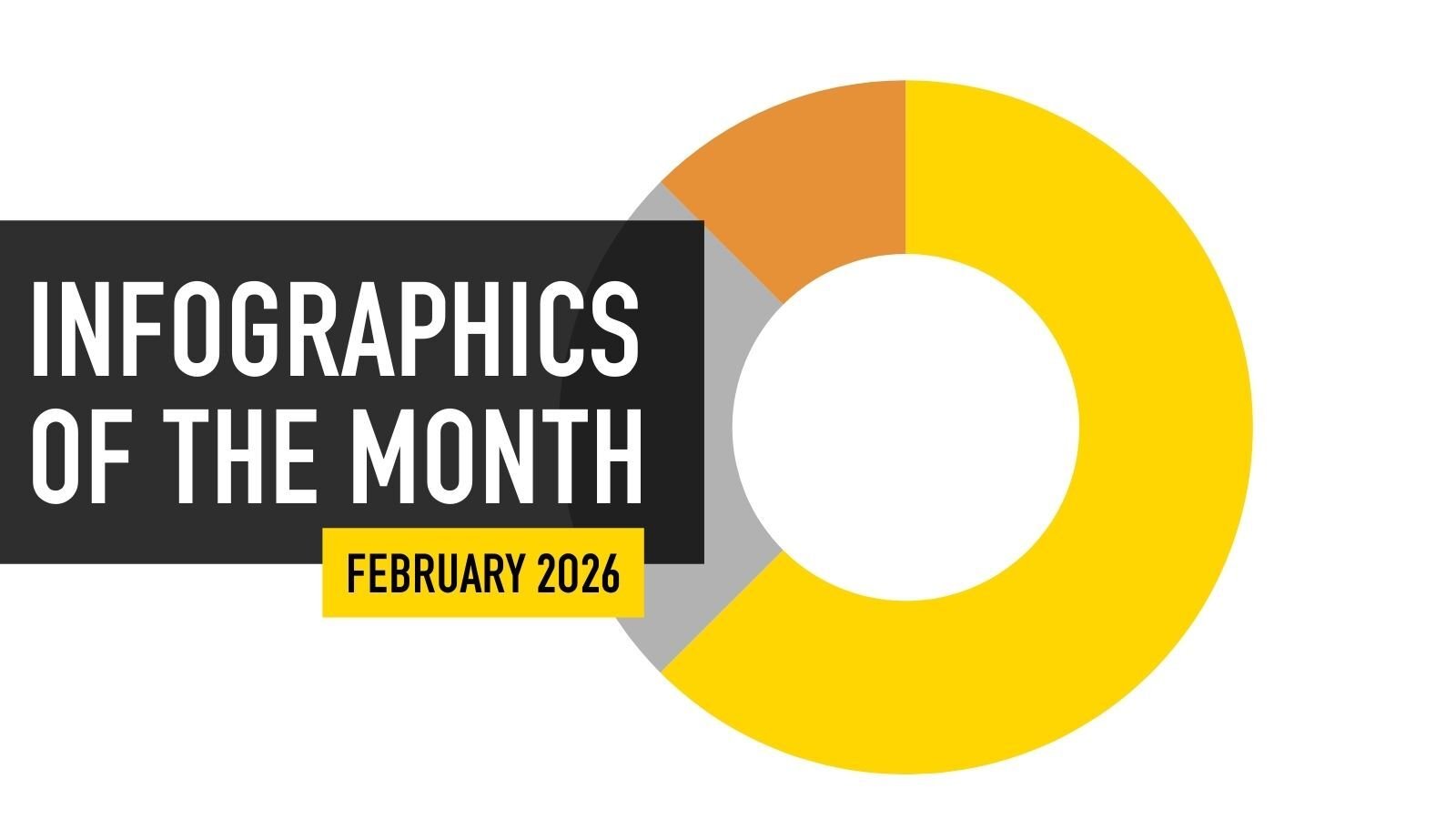 INFOGRAPHICS OF THE MONTH

FEBRUARY 2026