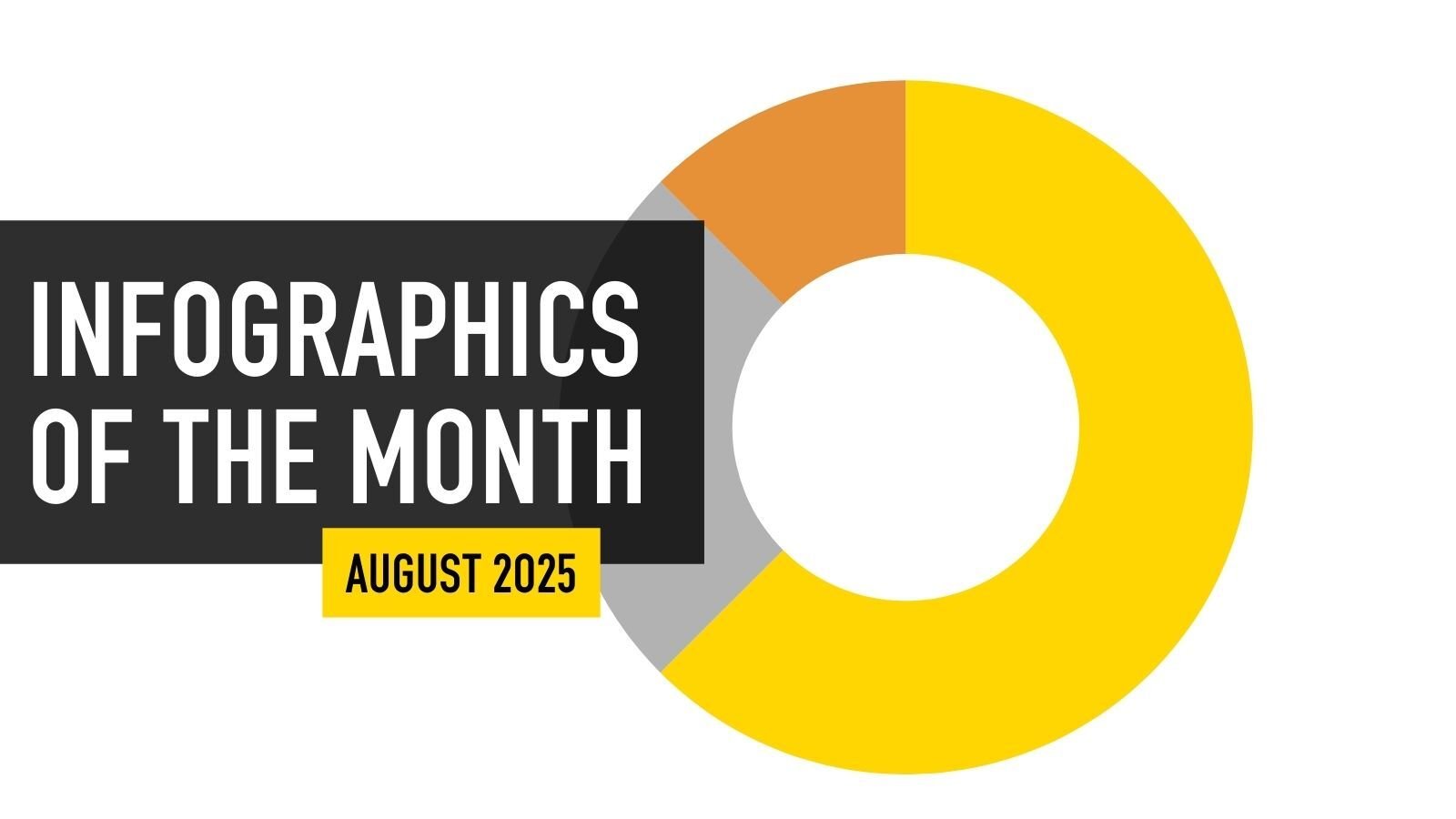 INFOGRAPHICS OF THE MONTH

AUGUST 2025