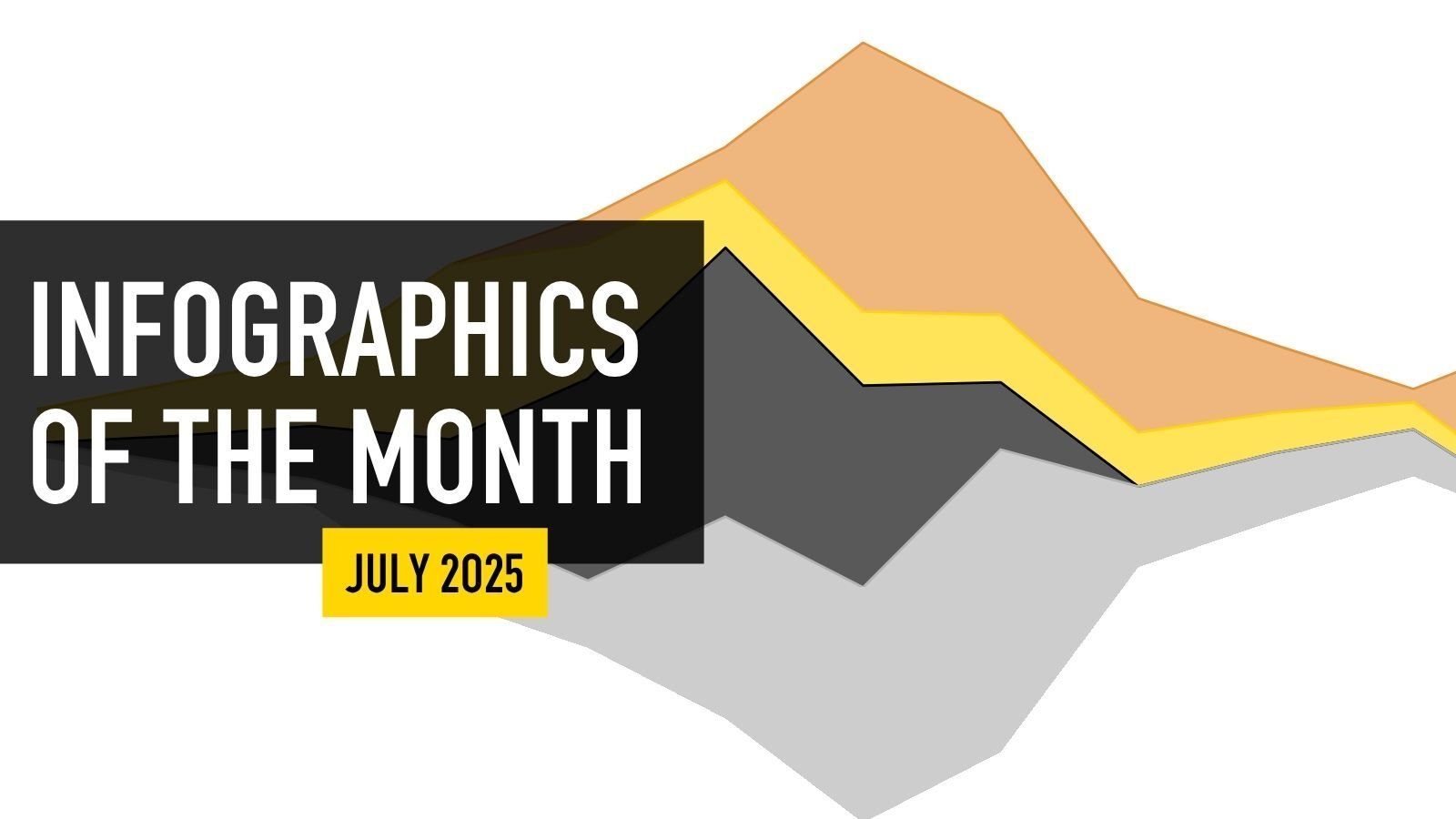 INFOGRAPHICS OF THE MONTH

JULY 2025