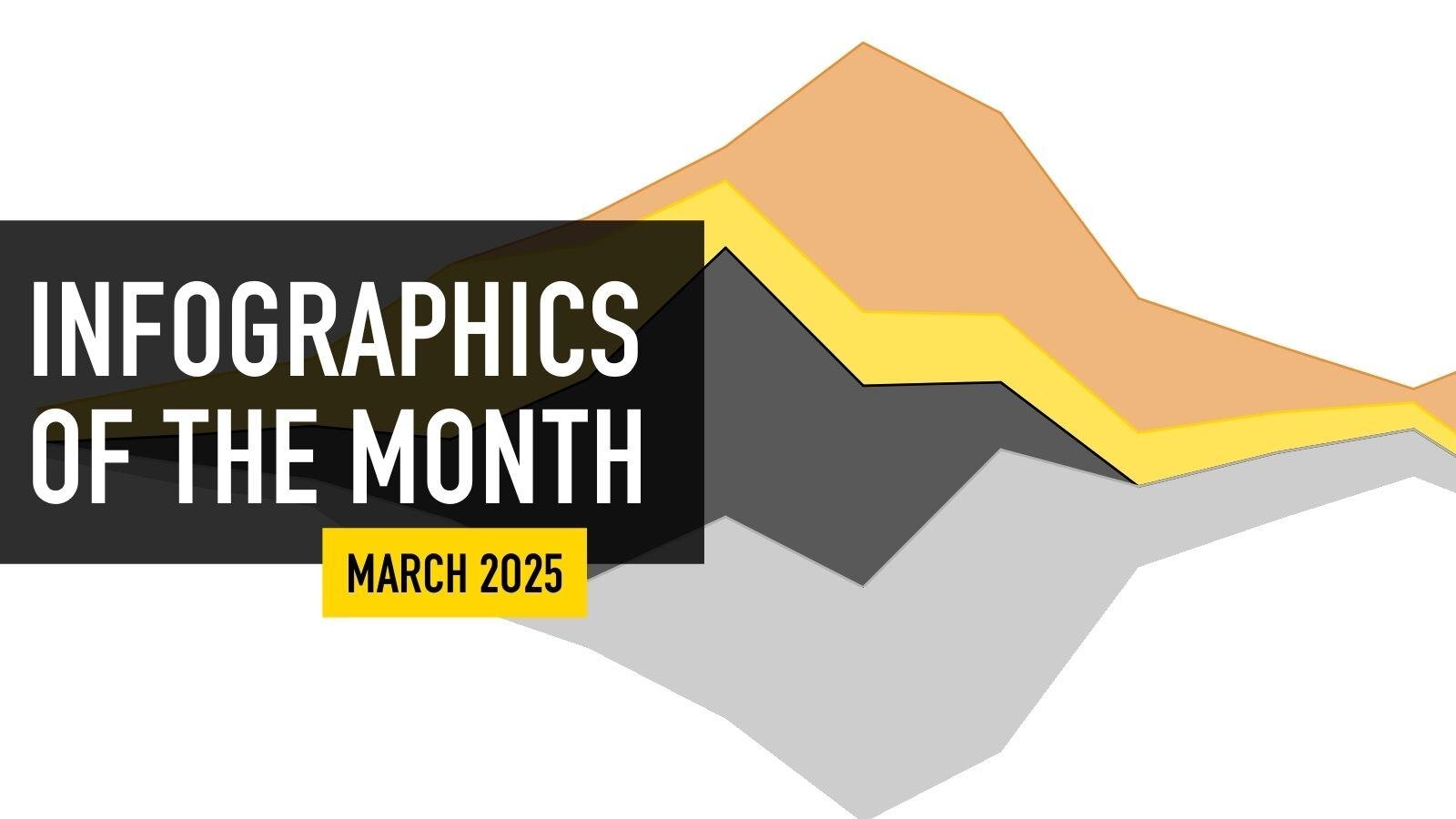 INFOGRAPHICS OF THE MONTH

MARCH 2025