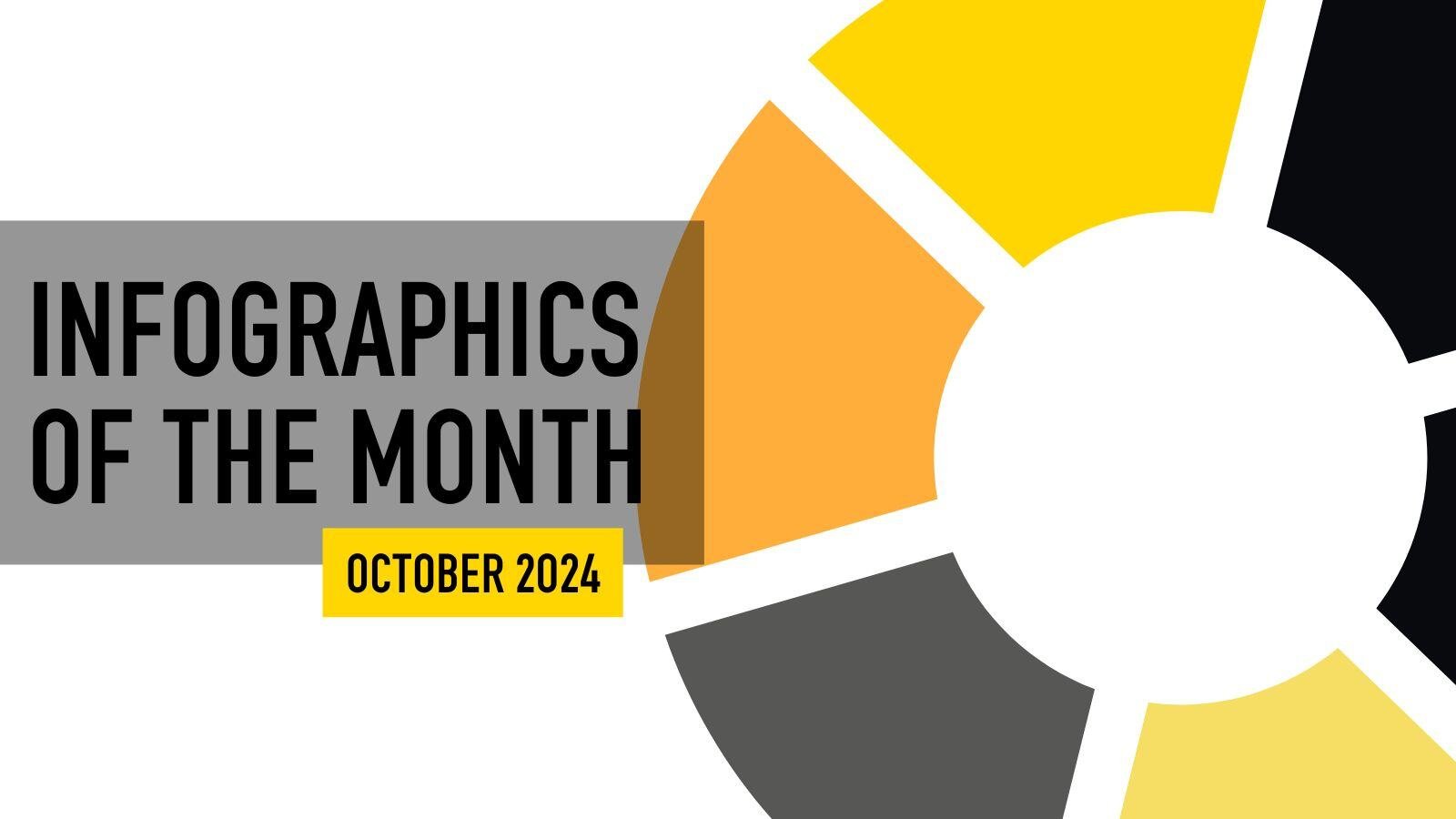 INFOGRAPHICS OF THE MONTH

OCTOBER 2024