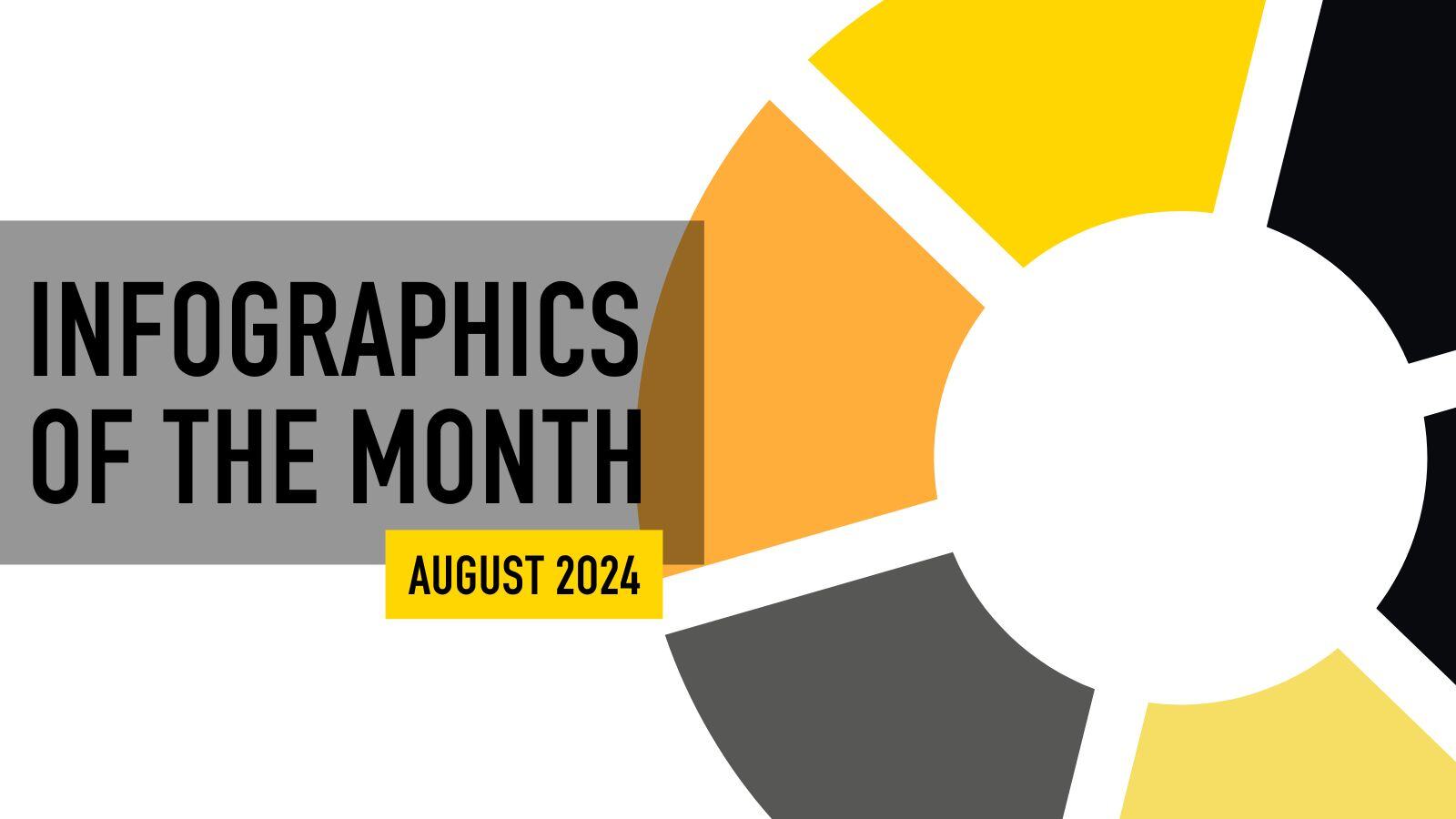 INFOGRAPHICS OF THE MONTH

AUGUST 2024