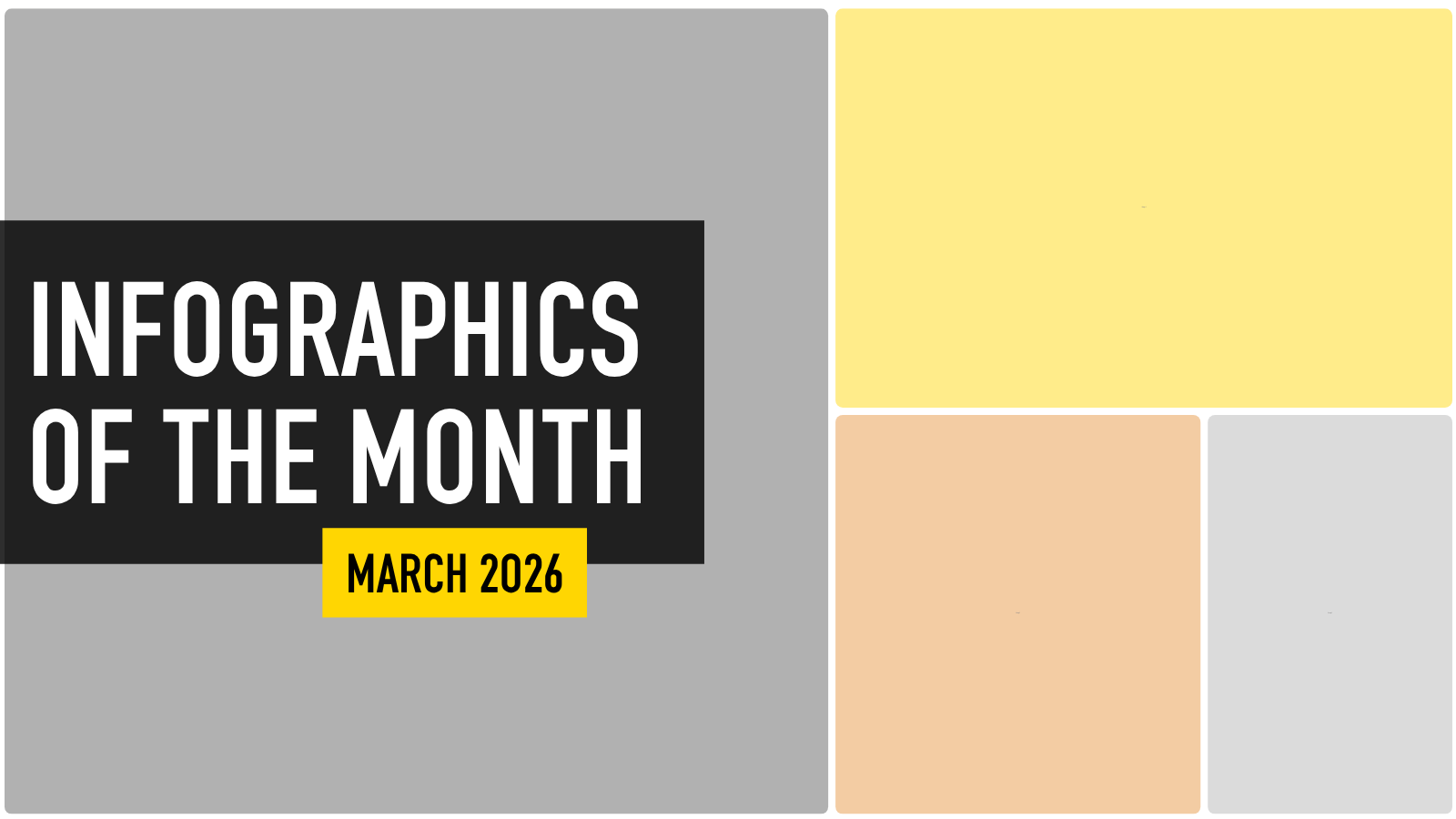 INFOGRAPHICS OF THE MONTH

MARCH 2026